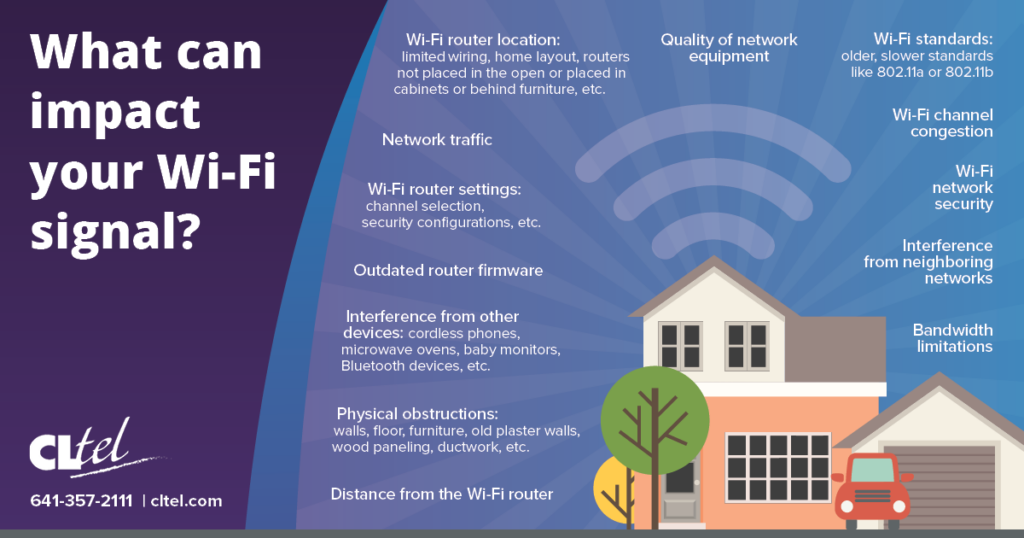 What can impact your Wi-Fi signal?

CLtel

641-357-2111 | cltel.com

Wi-Fi router location: limited wiring, home layout, routers not placed in the open or placed in cabinets or behind furniture, etc.

Network traffic

Wi-Fi router settings: channel selection, security configurations, etc.

Outdated router firmware

Interference from other devices: cordless phones, microwave ovens, baby monitors, Bluetooth devices, etc.

Physical obstructions: walls, floor, furniture, old plaster walls, wood paneling, ductwork, etc.

Distance from the Wi-Fi router

Quality of network equipment

Wi-Fi standards: older, slower standards like 802.11a or 802.11b

Wi-Fi channel congestion

Wi-Fi network security

Interference from neighboring networks

Bandwidth limitations