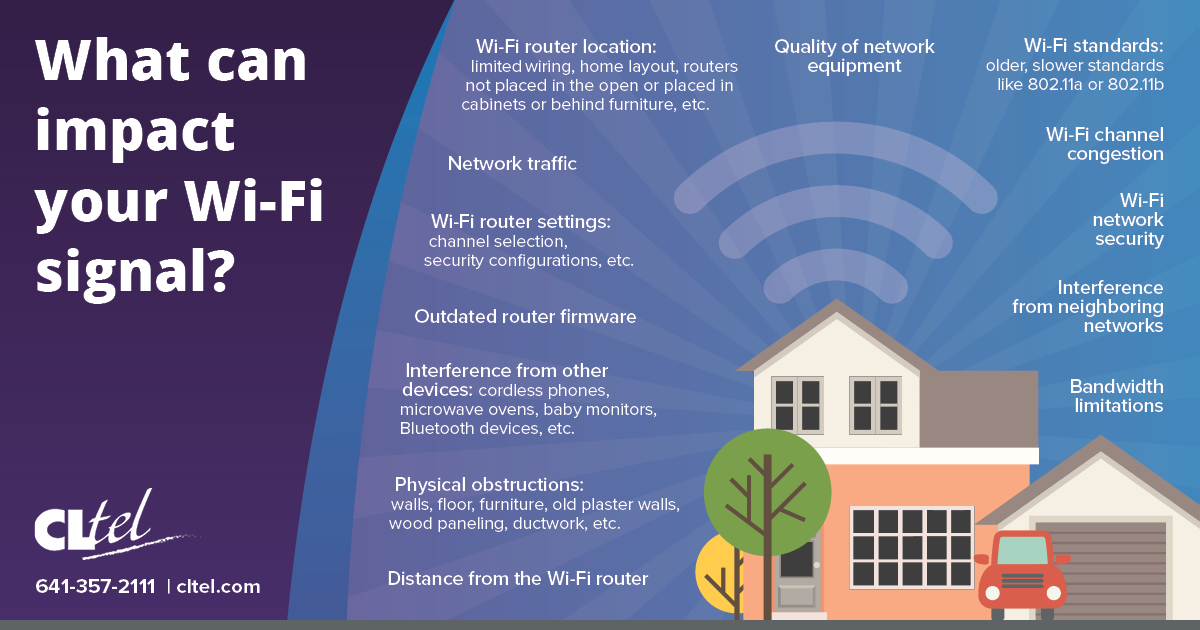 What can impact your Wi-Fi signal?

CLtel

641-357-2111 | cltel.com

Wi-Fi router location: limited wiring, home layout, routers not placed in the open or placed in cabinets or behind furniture, etc.

Network traffic

Wi-Fi router settings: channel selection, security configurations, etc.

Outdated router firmware

Interference from other devices: cordless phones, microwave ovens, baby monitors, Bluetooth devices, etc.

Physical obstructions: walls, floor, furniture, old plaster walls, wood paneling, ductwork, etc.

Distance from the Wi-Fi router

Quality of network equipment

Wi-Fi standards: older, slower standards like 802.11a or 802.11b

Wi-Fi channel congestion

Wi-Fi network security

Interference from neighboring networks

Bandwidth limitations