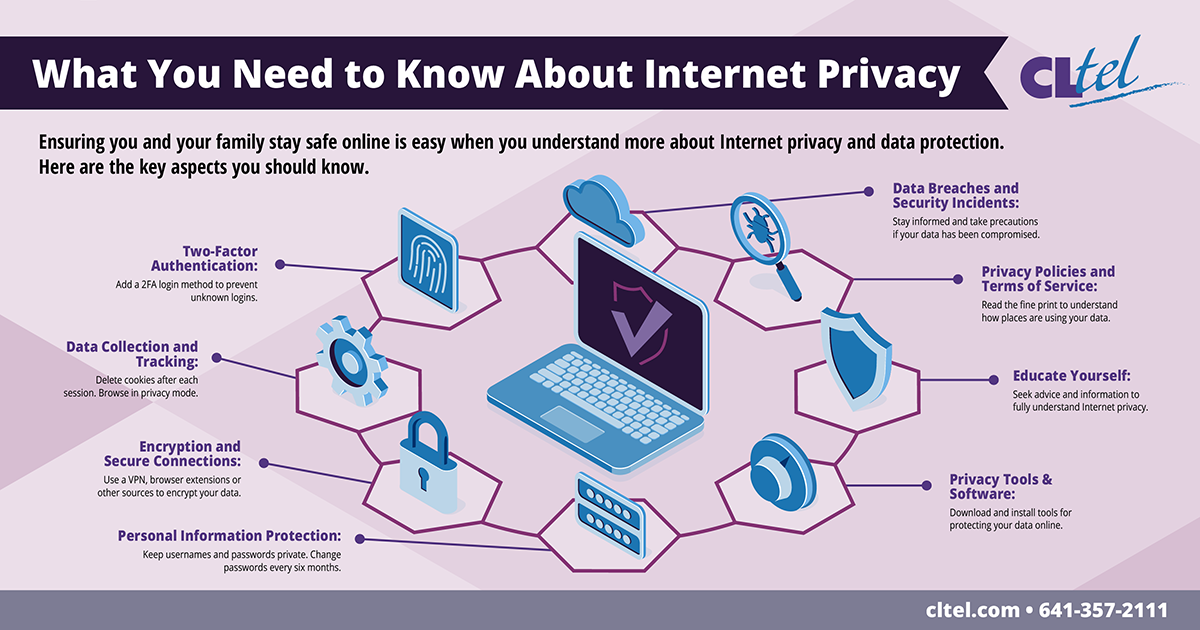 What You Need to Know About Internet Privacy

CLtel

Ensuring you and your family stay safe online is easy when you understand more about Internet privacy and data protection. Here are the key aspects you should know.

Two-Factor Authentication:
Add a 2FA login method to prevent unknown logins.

Data Collection and Tracking:
Delete cookies after each session. Browse in privacy mode.

Encryption and Secure Connections:
Use a VPN, browser extensions or other sources to encrypt your data.

Personal Information Protection:
Keep usernames and passwords private. Change passwords every six months.

Data Breaches and Security Incidents:
Stay informed and take precautions if your data has been compromised.

Privacy Policies and Terms of Service:
Read the fine print to understand how places are using your data.

Educate Yourself:
Seek advice and information to fully understand Internet privacy.

Privacy Tools & Software:
Download and install tools for protecting your data online.

cltel.com • 641-357-2111